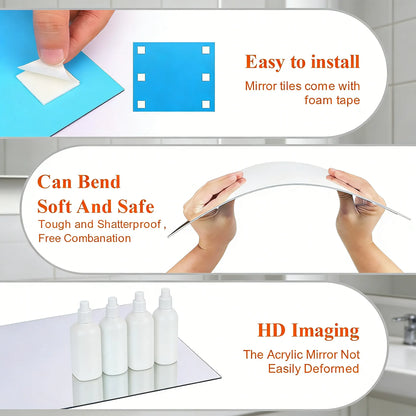 Easy to install

Mirror tiles come with foam tape

Can Bend

Soft And Safe

Tough and Shatterproof , Free Combanation

HD Imaging

The Acrylic Mirror Not Easily Deformed