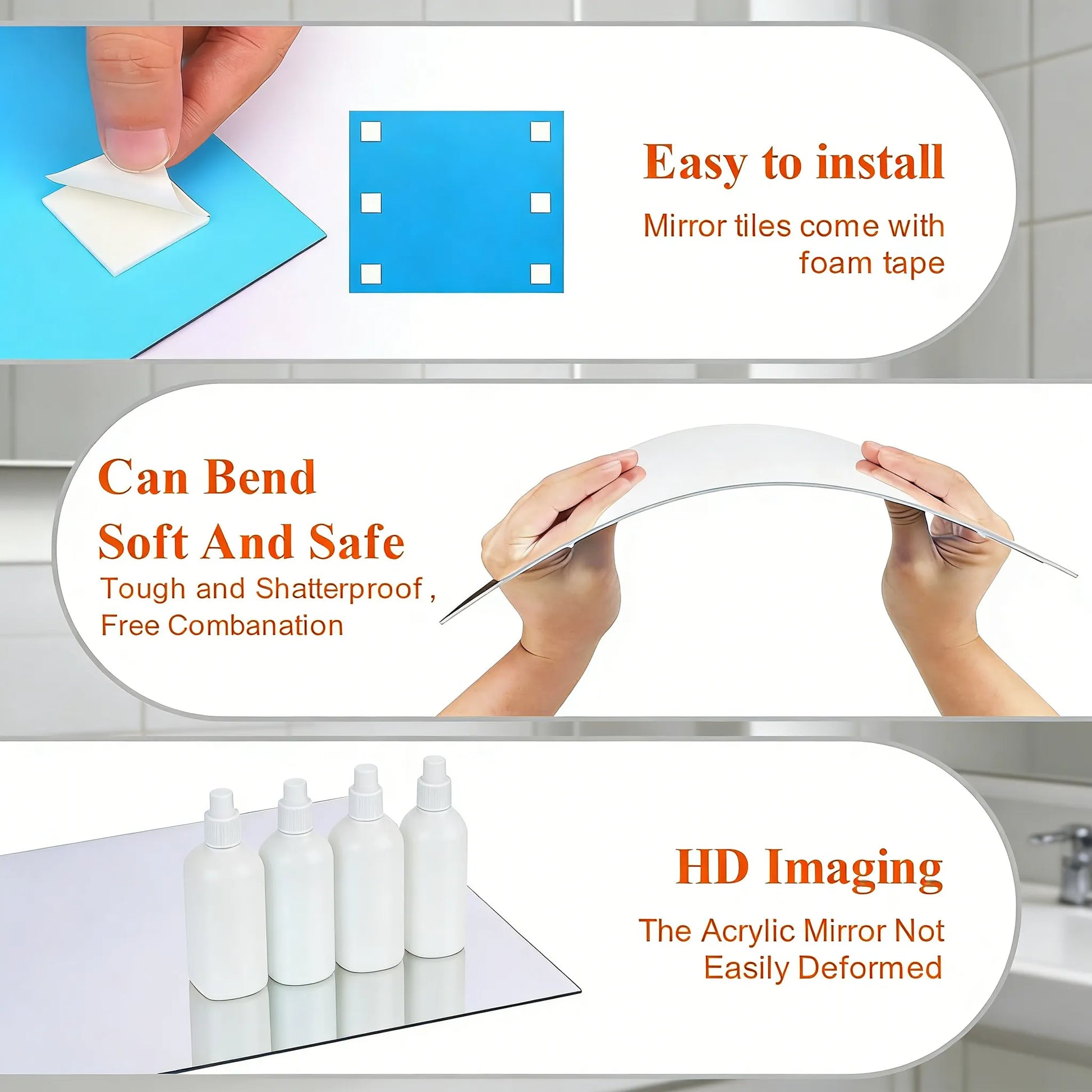 Easy to install

Mirror tiles come with foam tape

Can Bend
Soft And Safe

Tough and Shatterproof , Free Combanation

HD Imaging

The Acrylic Mirror Not Easily Deformed