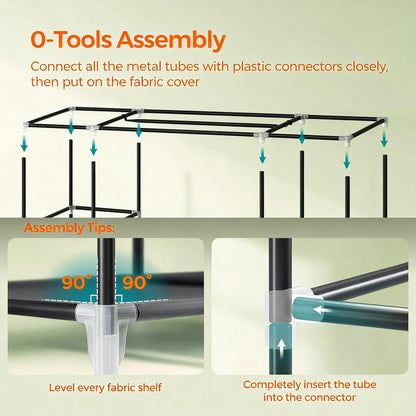 0-Tools Assembly

Connect all the metal tubes with plastic connectors closely, then put on the fabric cover

Assembly Tips:

90° 90°

Level every fabric shelf

Completely insert the tube into the connector